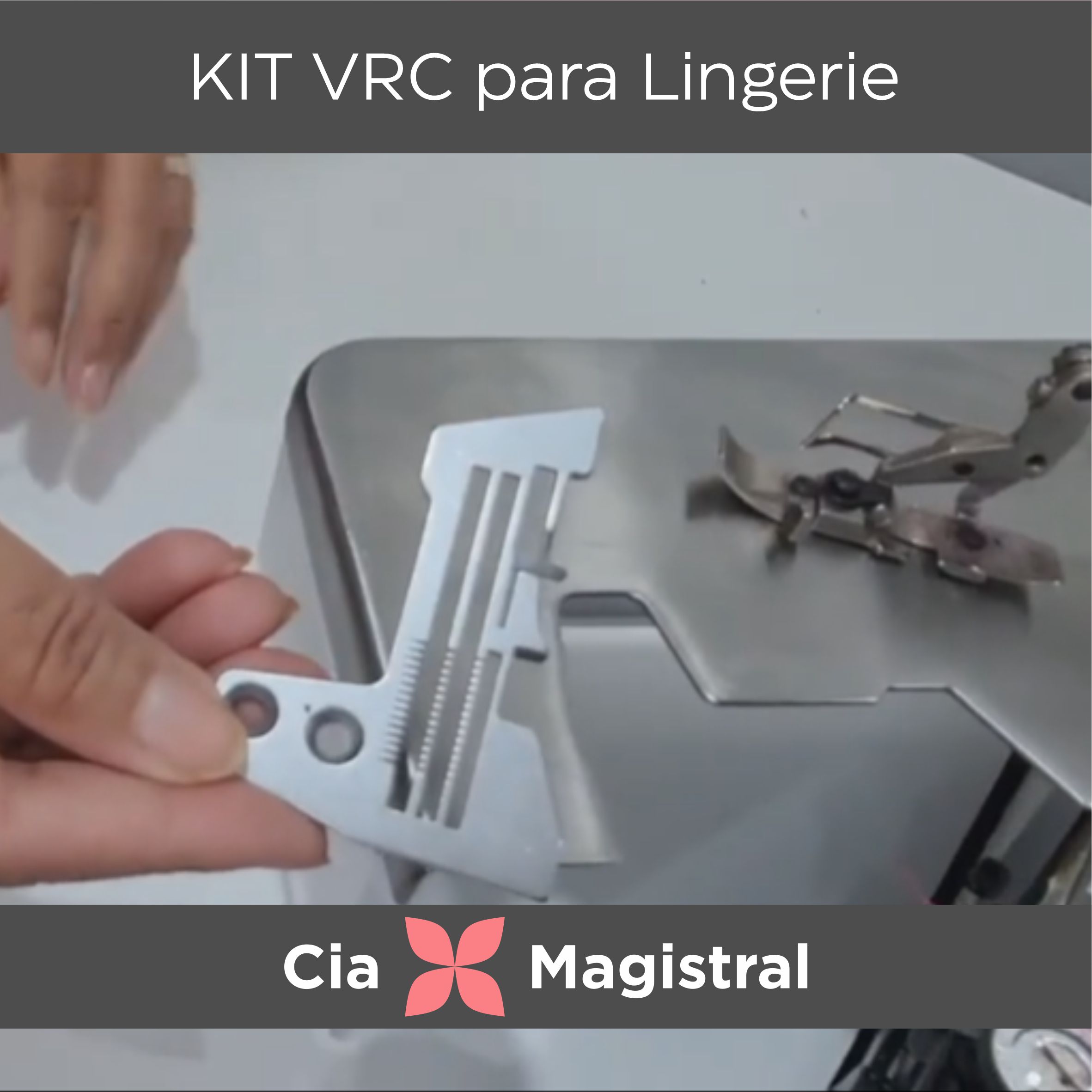 KIT VRC para Lingerie

Cia Magistral