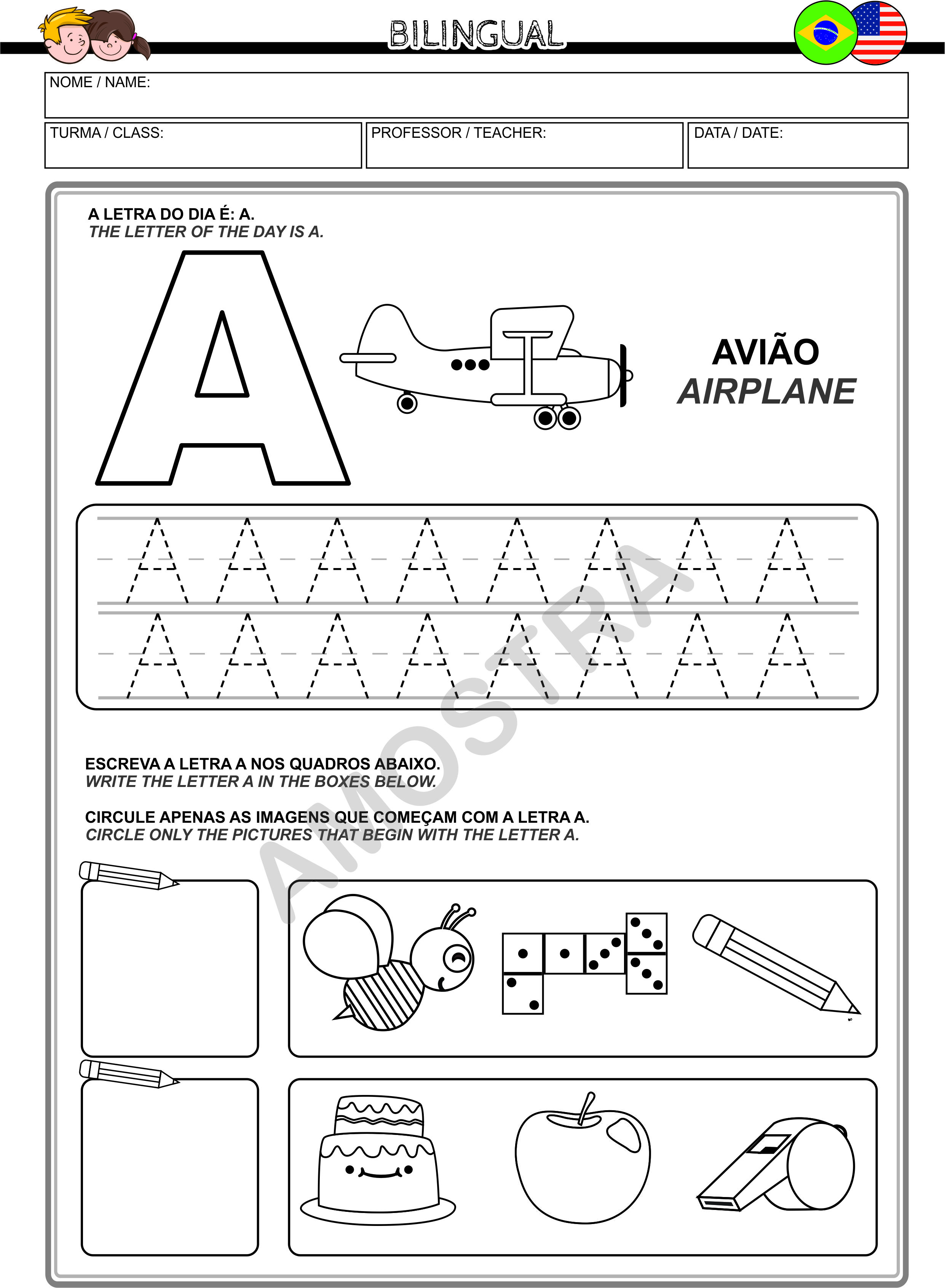 BILINGUAL

NOME / NAME:

TURMA / CLASS:

PROFESSOR / TEACHER:

DATA / DATE:

A LETRA DO DIA É: A.
THE LETTER OF THE DAY IS A.

A

AVIÃO
AIRPLANE

A A A A A A A A
A A A A A A A A

AMOSTRA

ESCREVA A LETRA A NOS QUADROS ABAIXO.
WRITE THE LETTER A IN THE BOXES BELOW.

CIRCULE APENAS AS IMAGENS QUE COMEÇAM COM A LETRA A.
CIRCLE ONLY THE PICTURES THAT BEGIN WITH THE LETTER A.