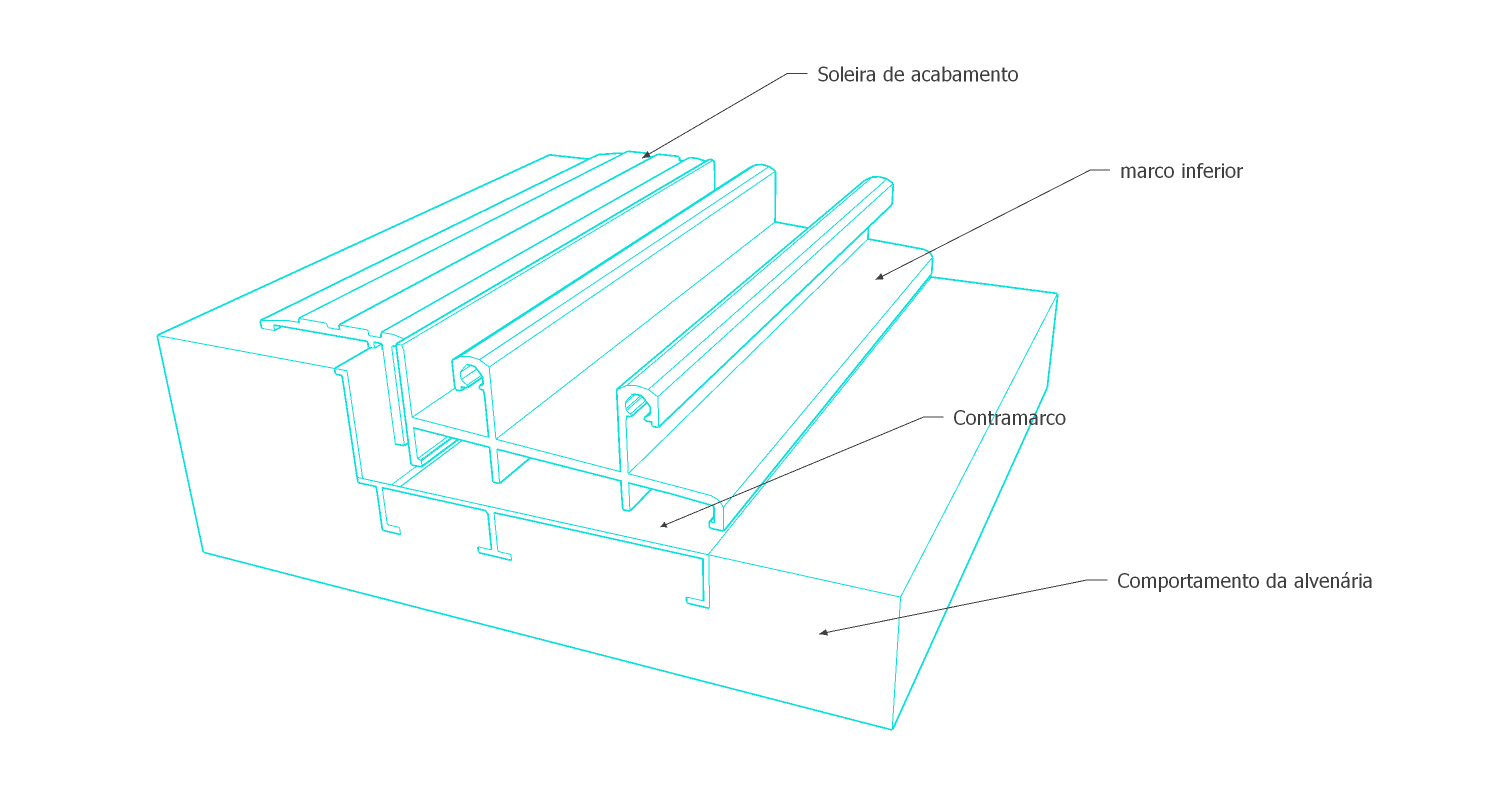 Soleira de acabamento

marco inferior

Contramarco

Comportamento da alvenária